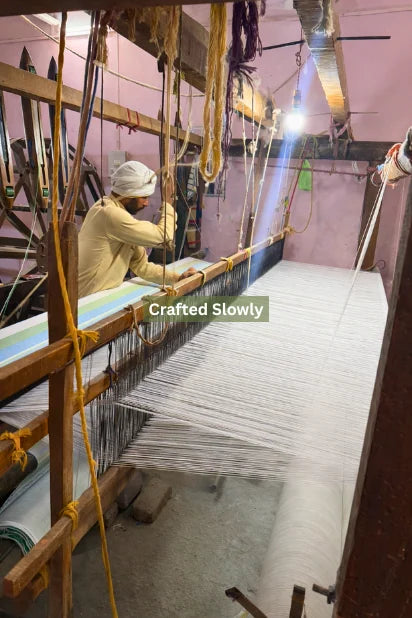 Crafted Slowly