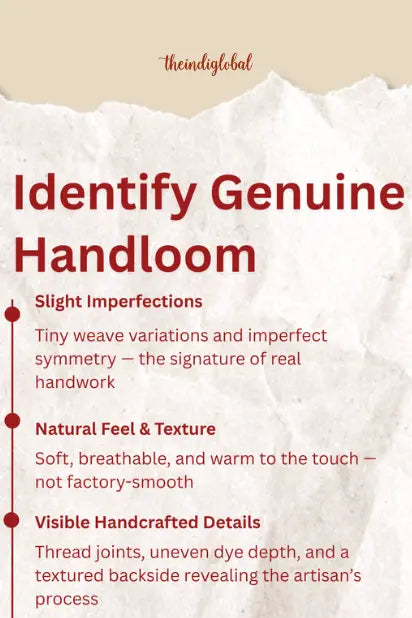 theindiglobal

Identify Genuine Handloom

Slight Imperfections

Tiny weave variations and imperfect symmetry — the signature of real handwork

Natural Feel & Texture

Soft, breathable, and warm to the touch — not factory-smooth

Visible Handcrafted Details

Thread joints, uneven dye depth, and a textured backside revealing the artisan's process