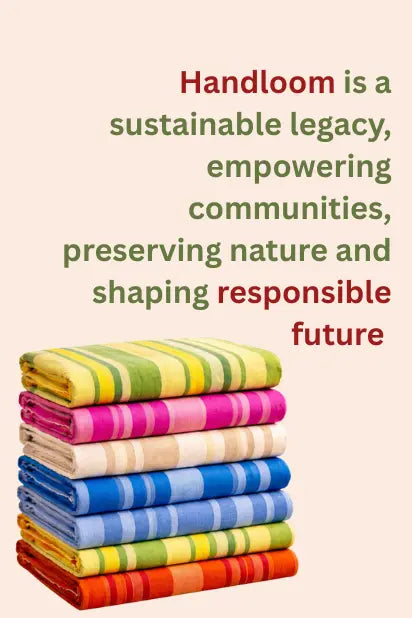 Handloom is a sustainable legacy, empowering communities, preserving nature and shaping responsible future