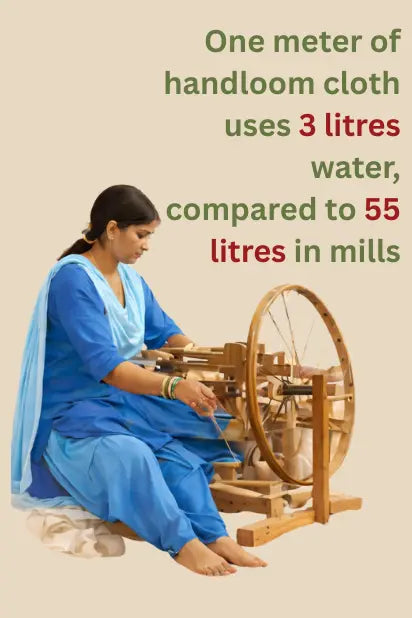 One meter of handloom cloth uses 3 litres water, compared to 55 litres in mills